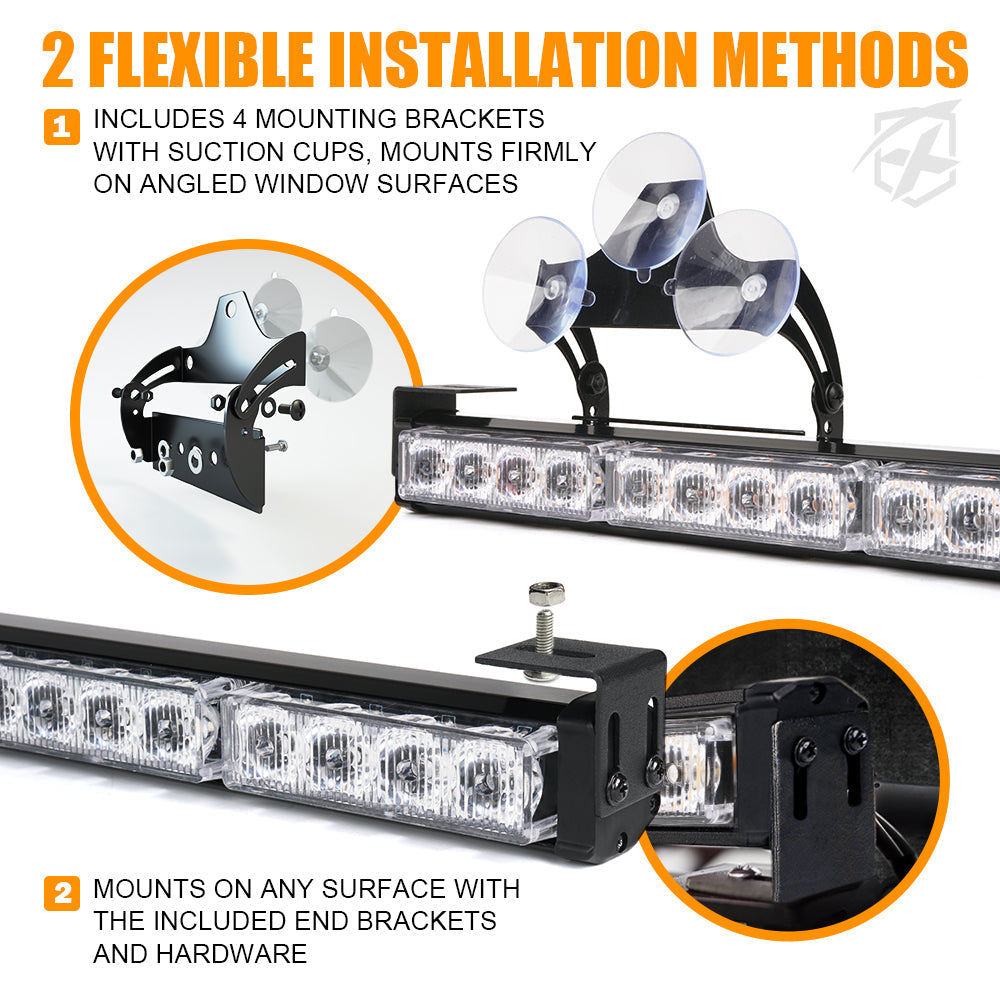 2 FLEXIBLE INSTALLATION METHODS

1 INCLUDES 4 MOUNTING BRACKETS WITH SUCTION CUPS, MOUNTS FIRMLY ON ANGLED WINDOW SURFACES

2 MOUNTS ON ANY SURFACE WITH THE INCLUDED END BRACKETS AND HARDWARE