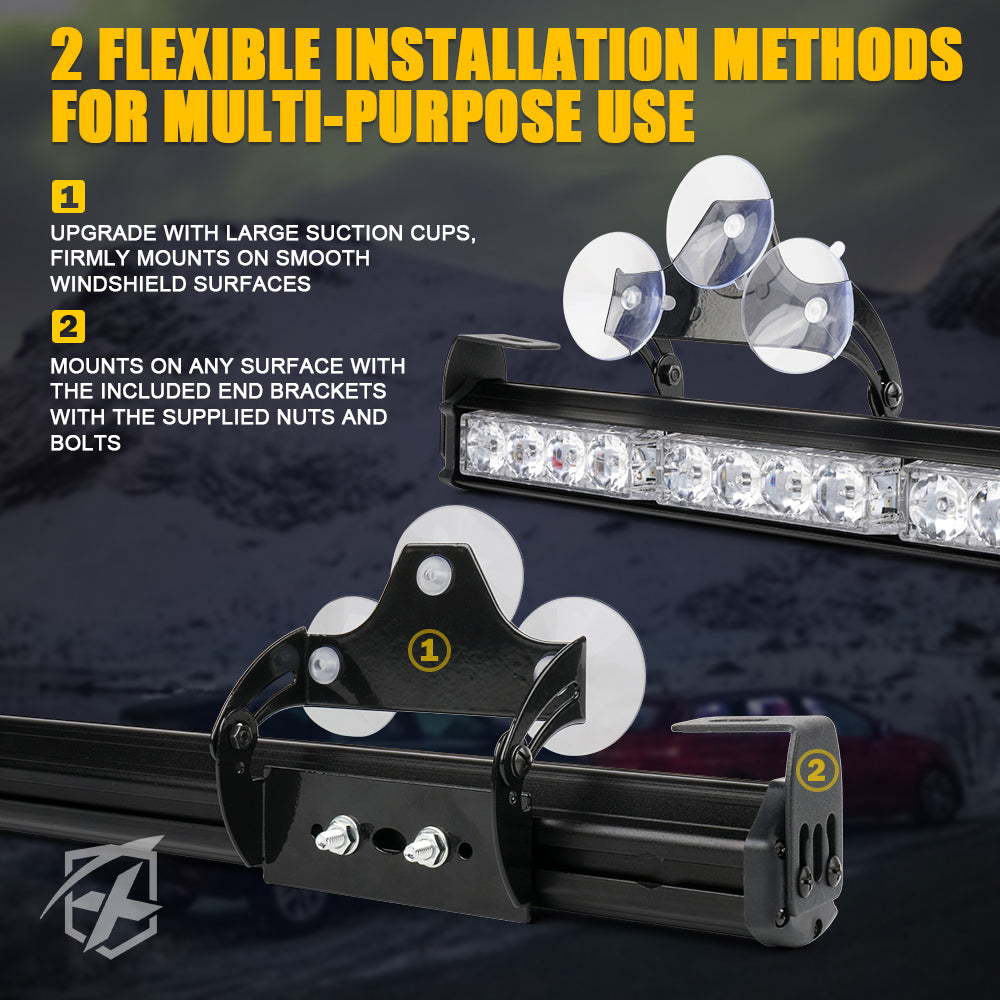 2 FLEXIBLE INSTALLATION METHODS FOR MULTI-PURPOSE USE

1

UPGRADE WITH LARGE SUCTION CUPS, FIRMLY MOUNTS ON SMOOTH WINDSHIELD SURFACES

2

MOUNTS ON ANY SURFACE WITH THE INCLUDED END BRACKETS WITH THE SUPPLIED NUTS AND BOLTS

1

2