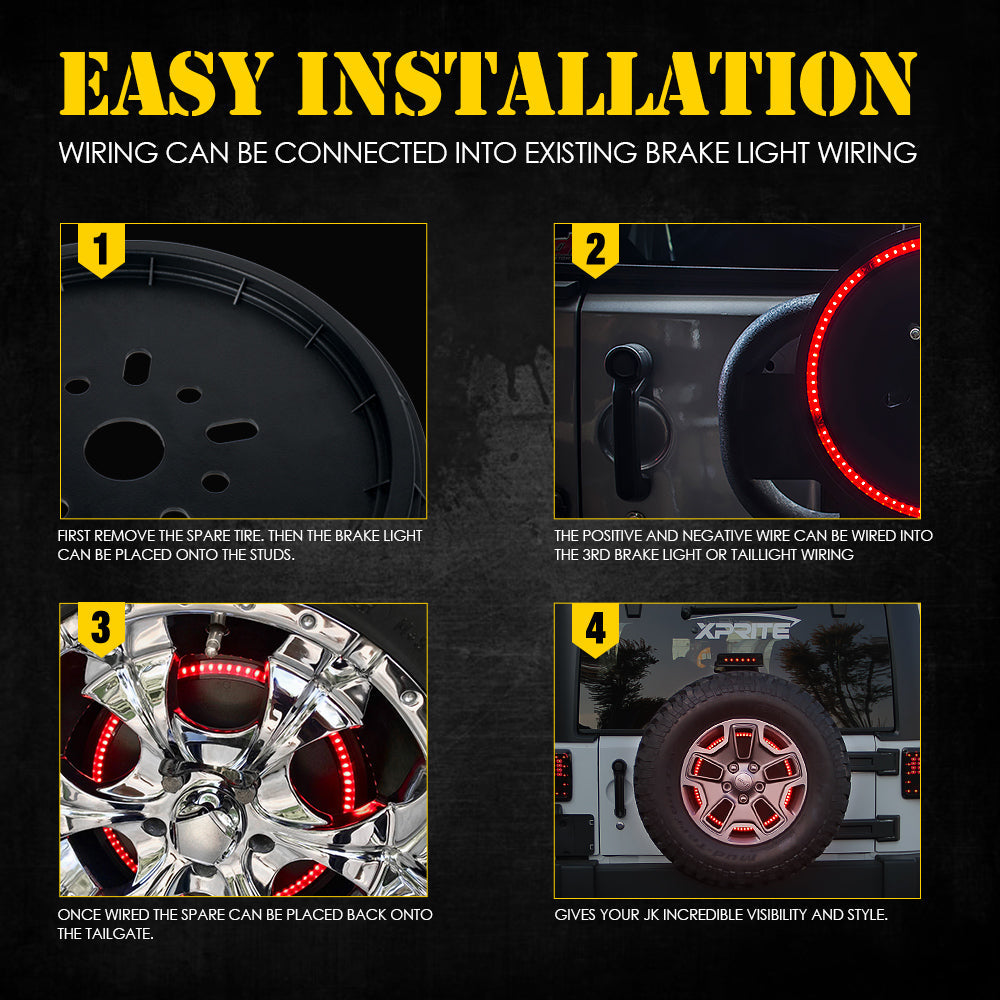 EASY INSTALLATION

WIRING CAN BE CONNECTED INTO EXISTING BRAKE LIGHT WIRING

1

FIRST REMOVE THE SPARE TIRE. THEN THE BRAKE LIGHT CAN BE PLACED ONTO THE STUDS.

2

THE POSITIVE AND NEGATIVE WIRE CAN BE WIRED INTO THE 3RD BRAKE LIGHT OR TAILLIGHT WIRING

3

ONCE WIRED THE SPARE CAN BE PLACED BACK ONTO THE TAILGATE.

4

XPRITE

GIVES YOUR JK INCREDIBLE VISIBILITY AND STYLE.