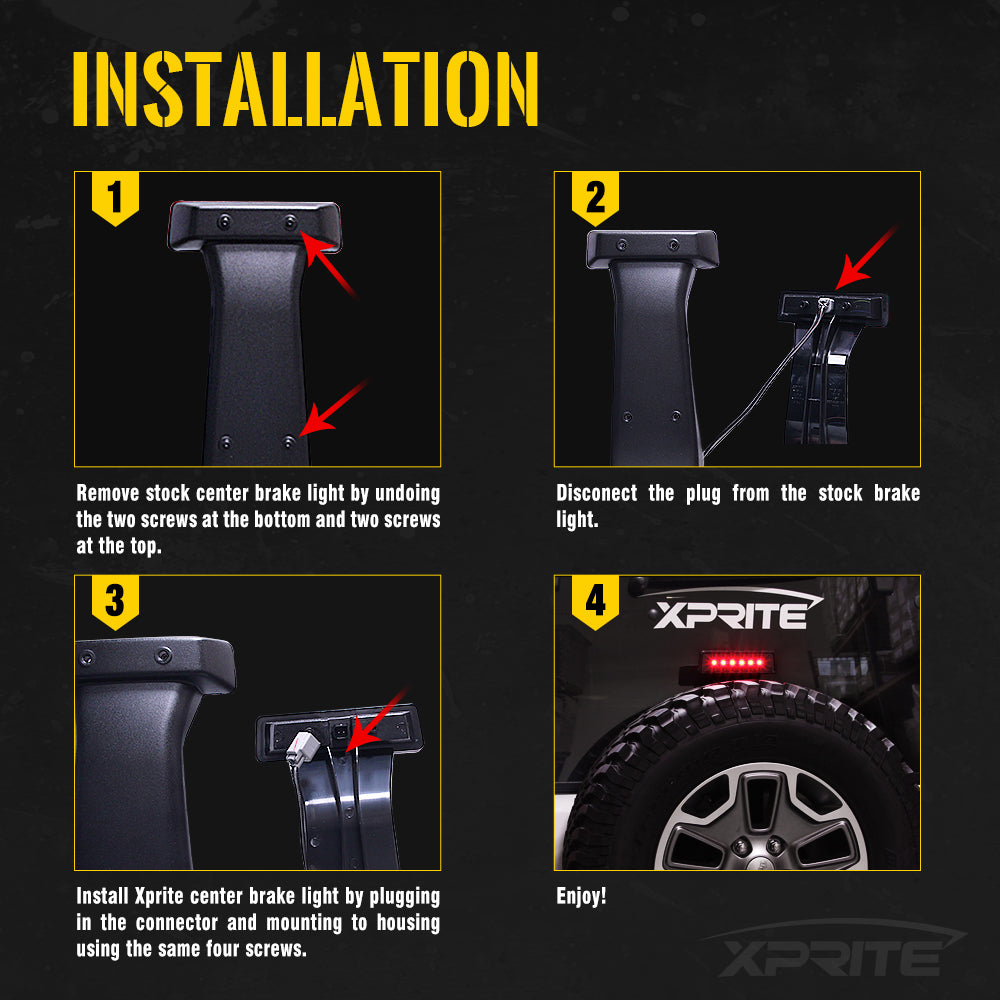 INSTALLATION

1

Remove stock center brake light by undoing the two screws at the bottom and two screws at the top.

2

Disconect the plug from the stock brake light.

3

Install Xprite center brake light by plugging in the connector and mounting to housing using the same four screws.

4

XPRITE

Enjoy!

XPRITE